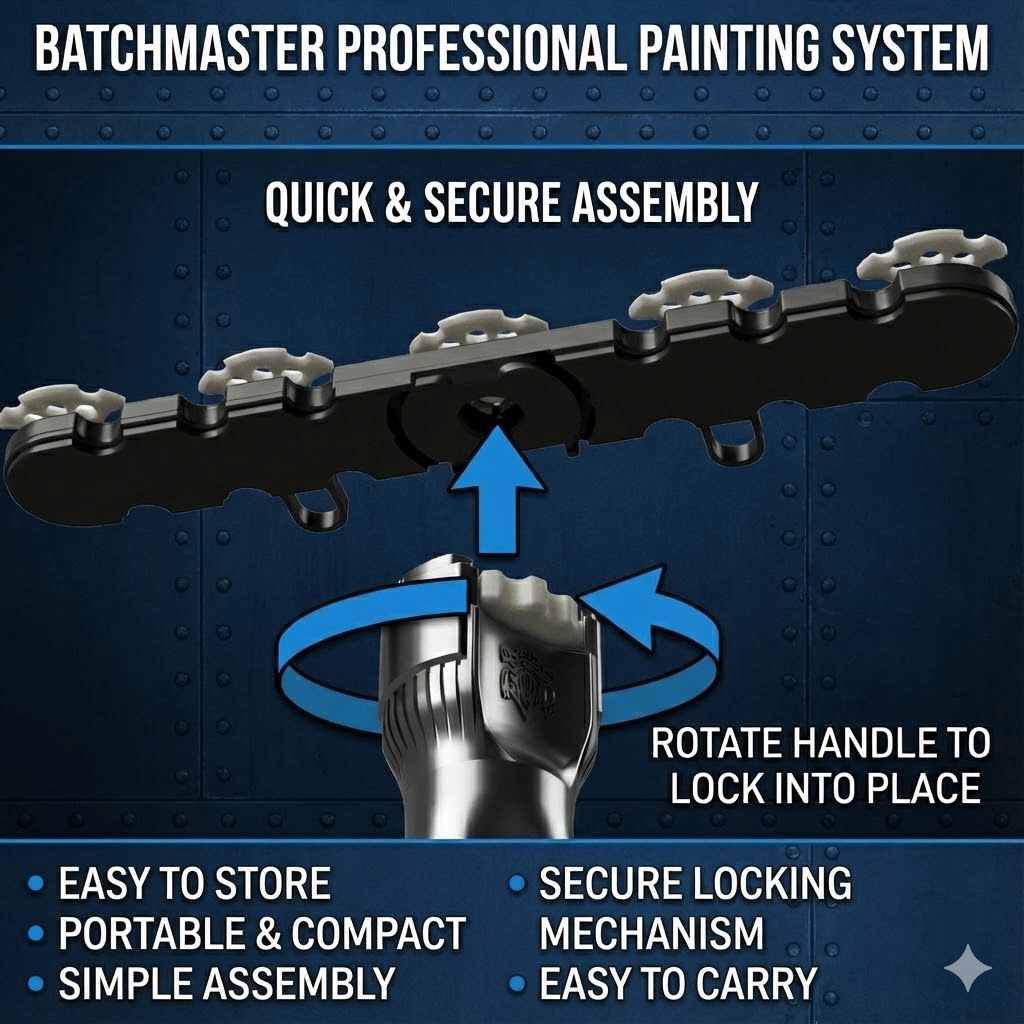 BATCHMASTER PROFESSIONAL PAINTING SYSTEM

QUICK & SECURE ASSEMBLY

ROTATE HANDLE TO LOCK INTO PLACE

• EASY TO STORE
• PORTABLE & COMPACT
• SIMPLE ASSEMBLY

• SECURE LOCKING MECHANISM
• EASY TO CARRY